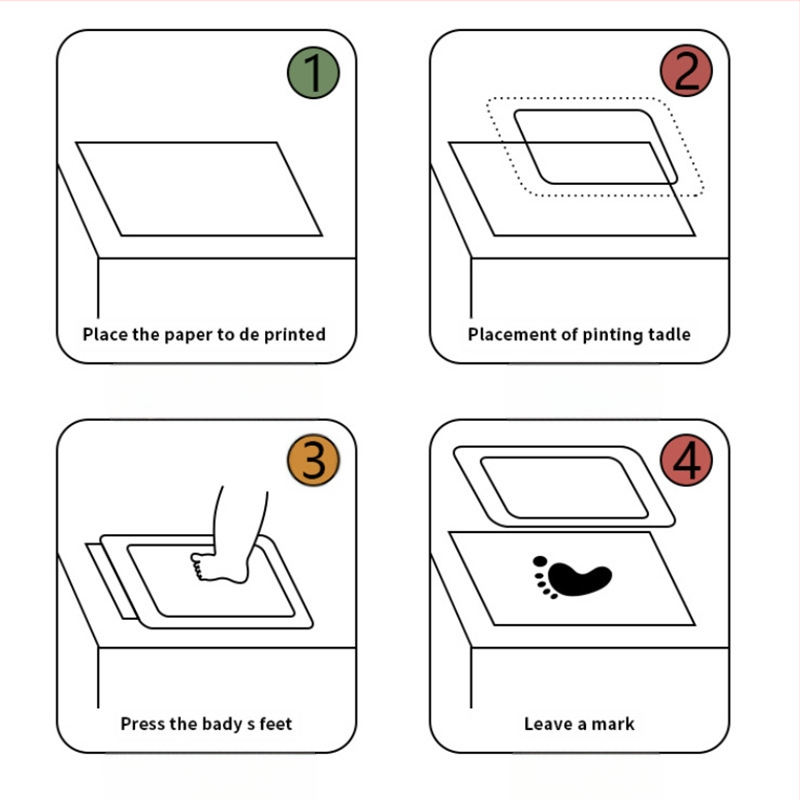 1

Place the paper to de printed

2

Placement of pinting tadle

3

Press the bady s feet

4

Leave a mark