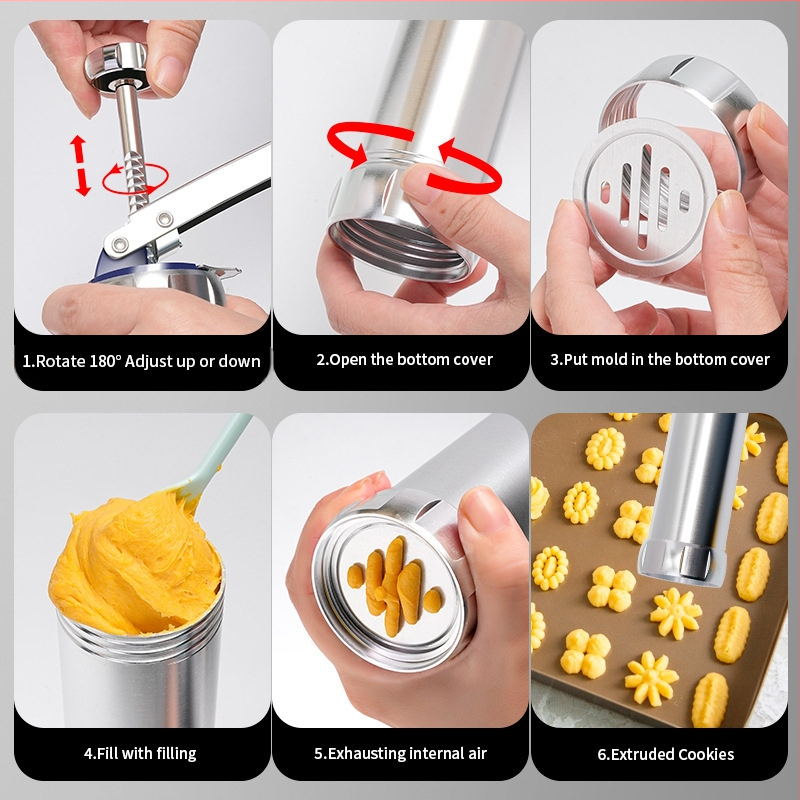 1.Rotate 180° Adjust up or down

2.Open the bottom cover

3.Put mold in the bottom cover

4.Fill with filling

5.Exhausting internal air

6.Extruded Cookies