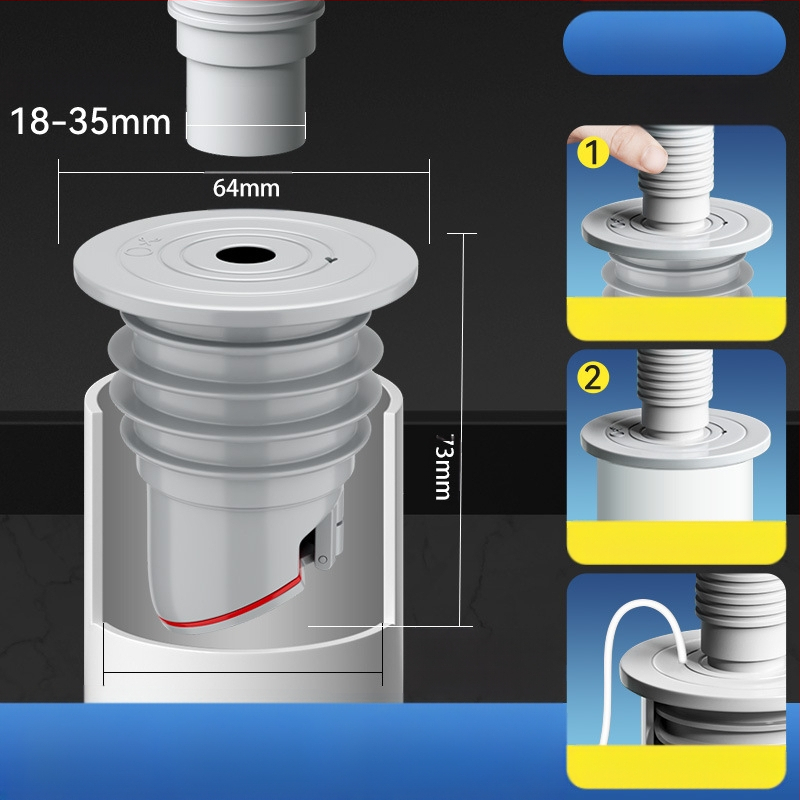 18-35mm

64mm

73mm

1

2