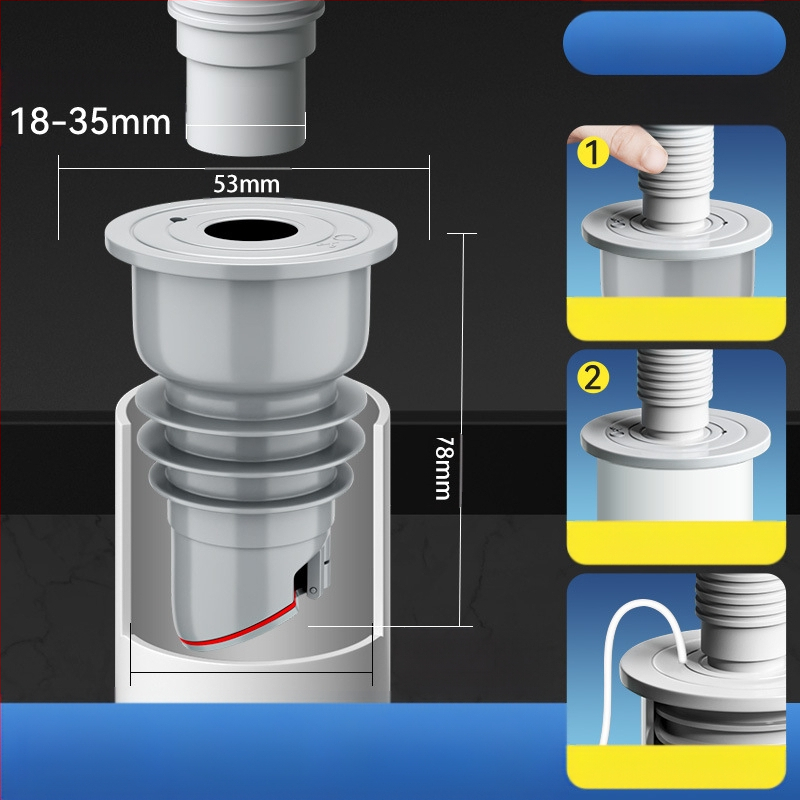 18-35mm

53mm

78mm

1

2