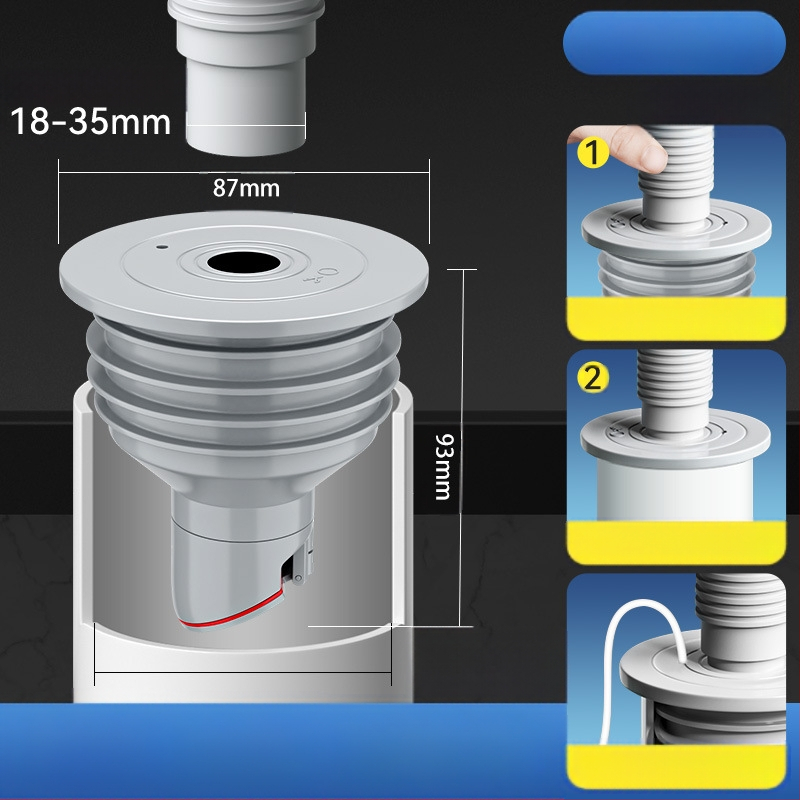 18-35mm
87mm
93mm
1
2