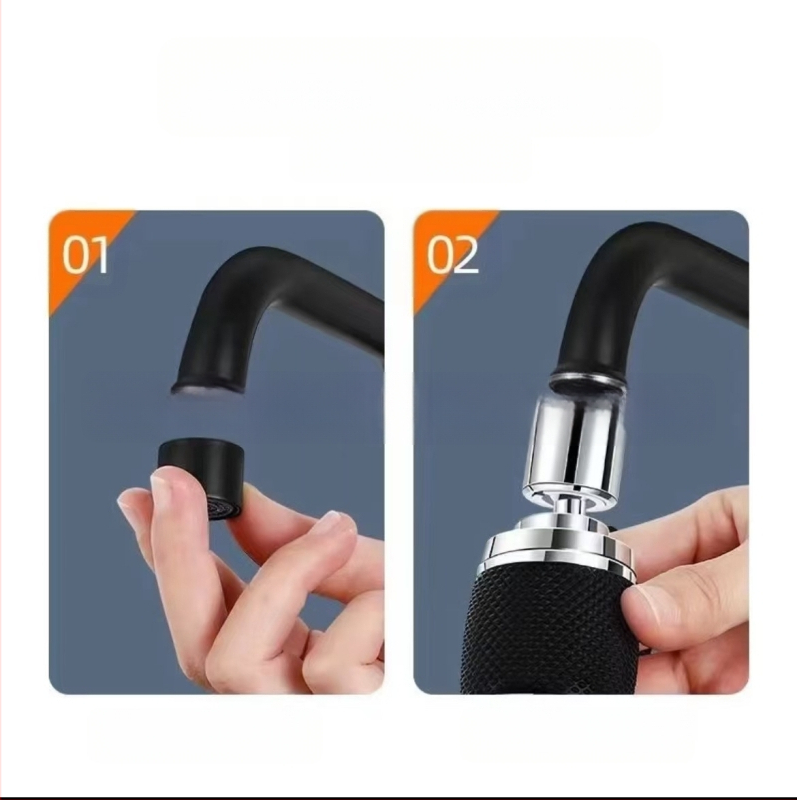 01

02