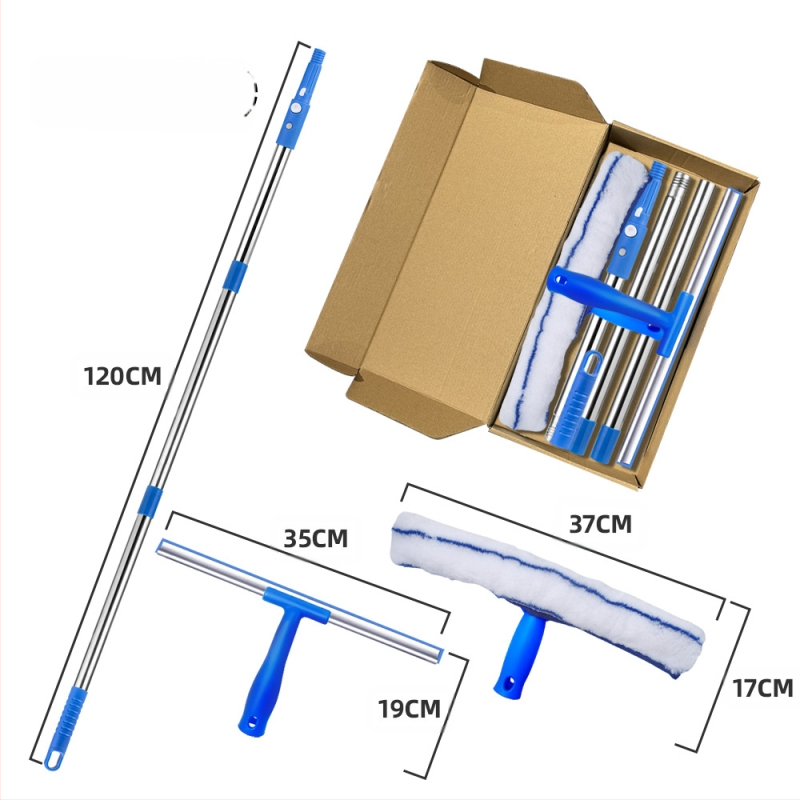 120CM

35CM

37CM

19CM

17CM