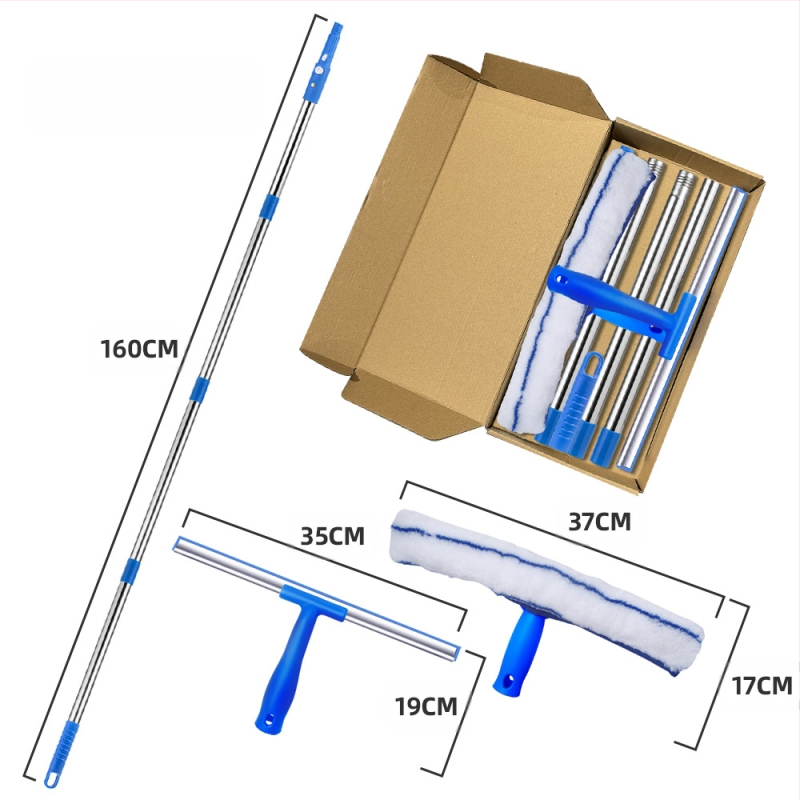 160CM

35CM

37CM

19CM

17CM