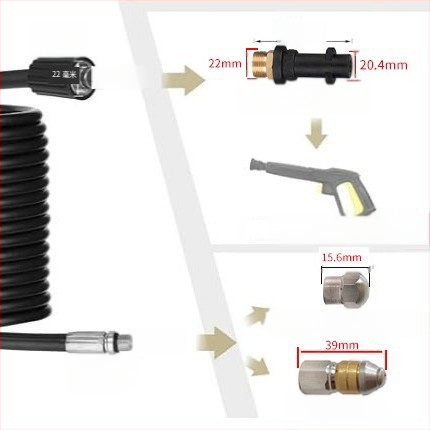 22 毫米

22mm

20.4mm

15.6mm

39mm