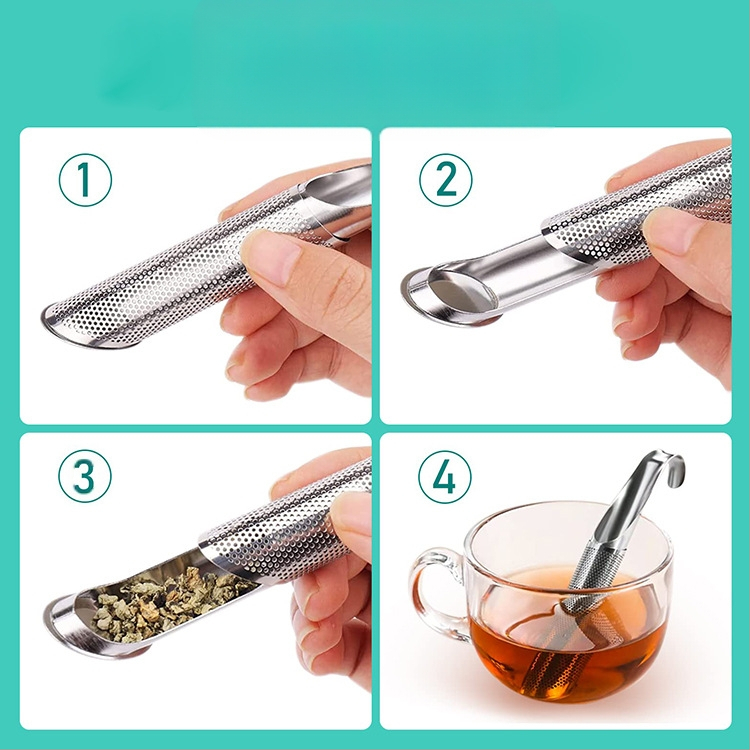 1

2

3

4