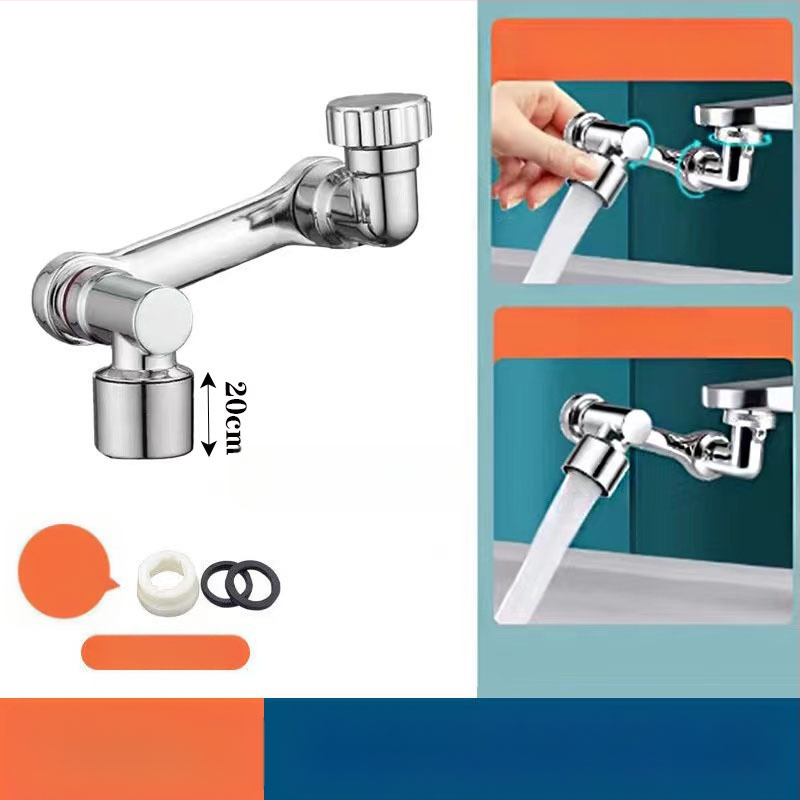 20cm