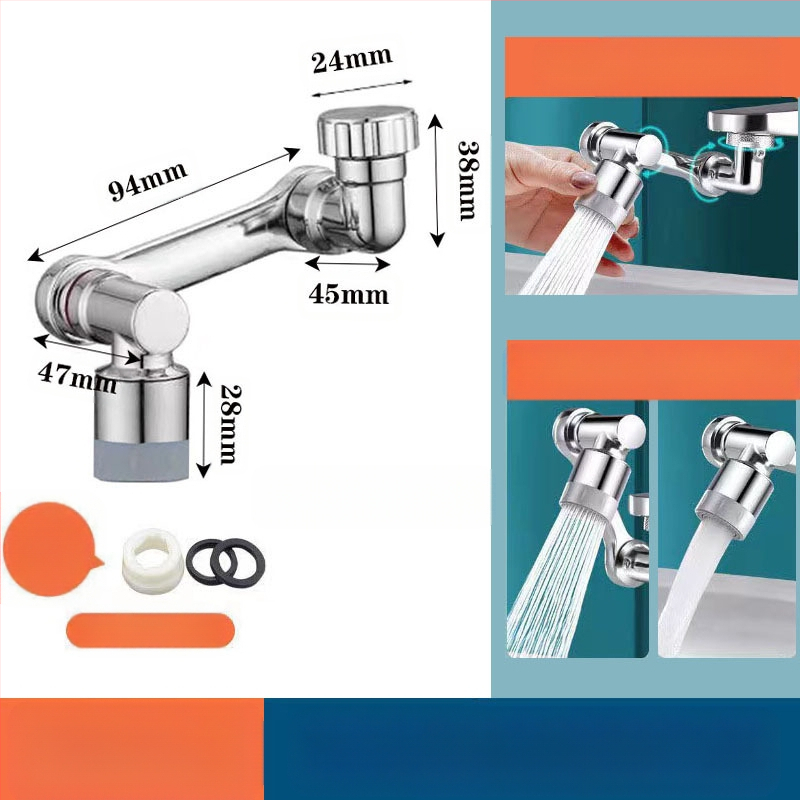 24mm
94mm
38mm
45mm
47mm
28mm