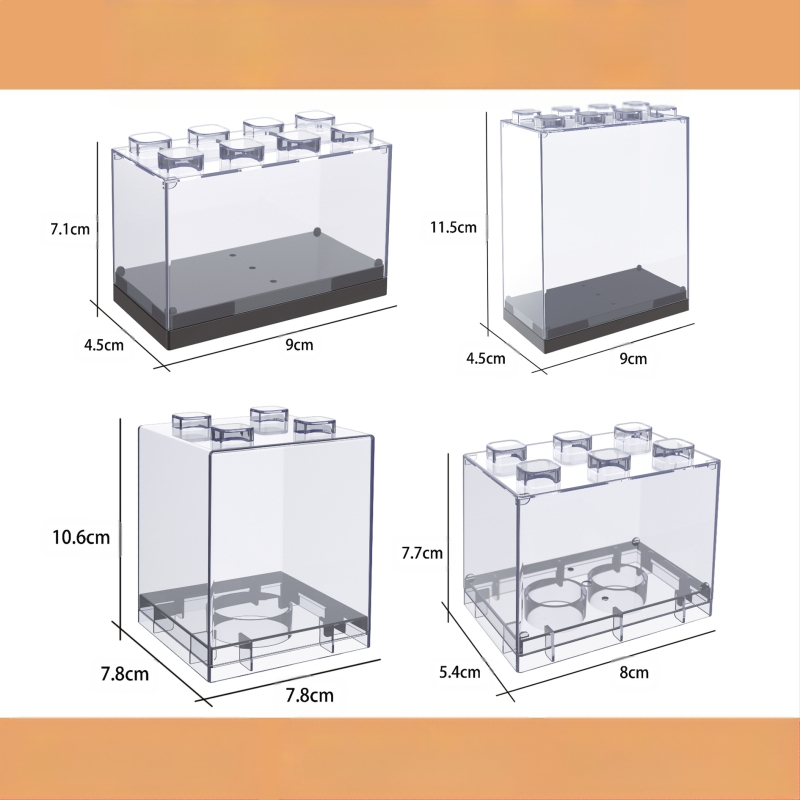 7.1cm
4.5cm
9cm

11.5cm
4.5cm
9cm

10.6cm
7.8cm
7.8cm

7.7cm
5.4cm
8cm