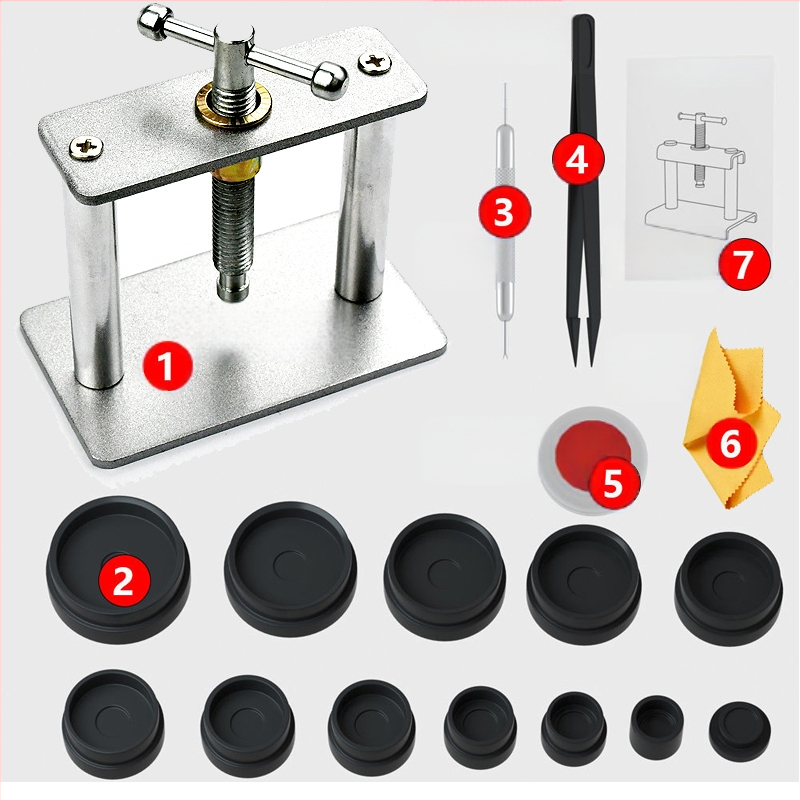 1
3
4
7
6
5
2