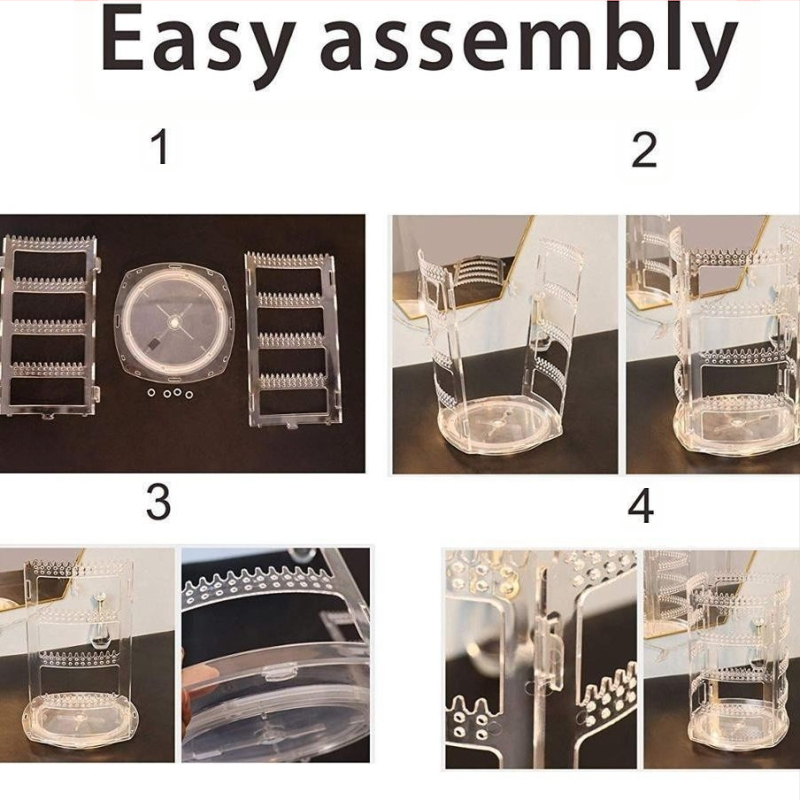 Easy assembly

1

2

3

4