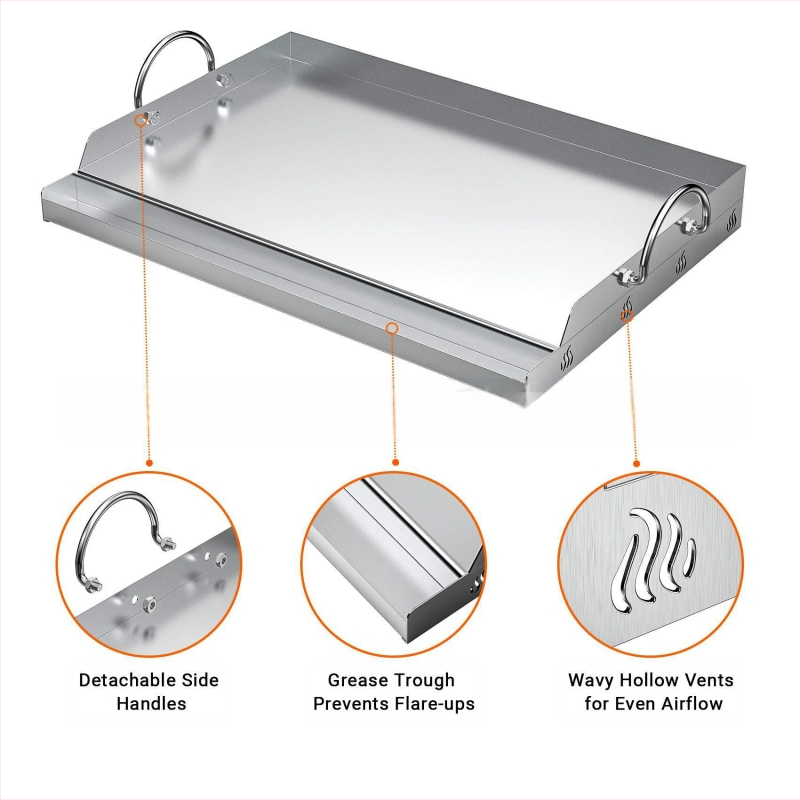 Detachable Side Handles

Grease Trough Prevents Flare-ups

Wavy Hollow Vents for Even Airflow