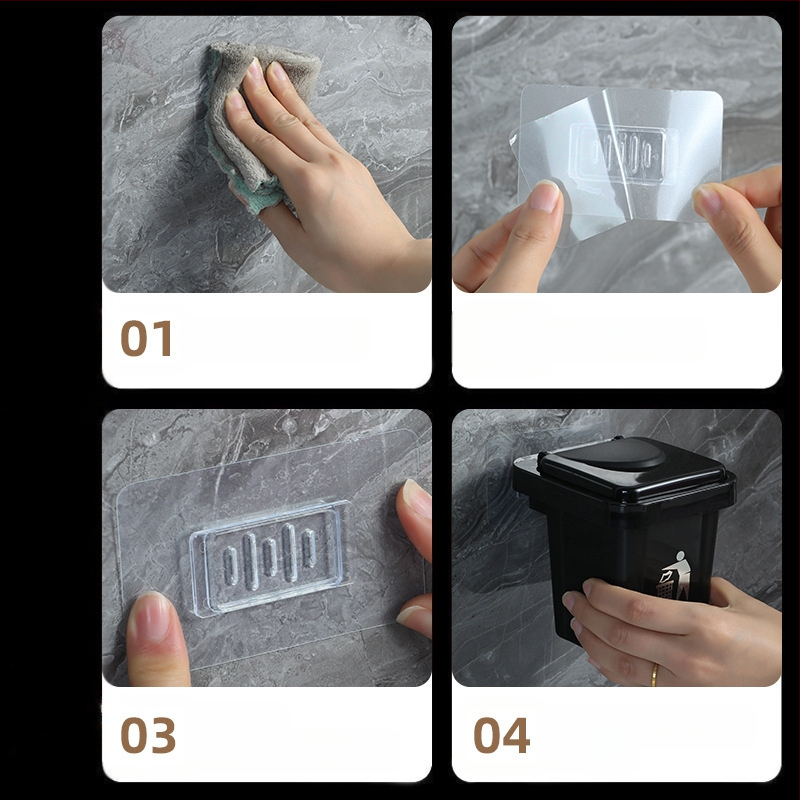 01

03

04