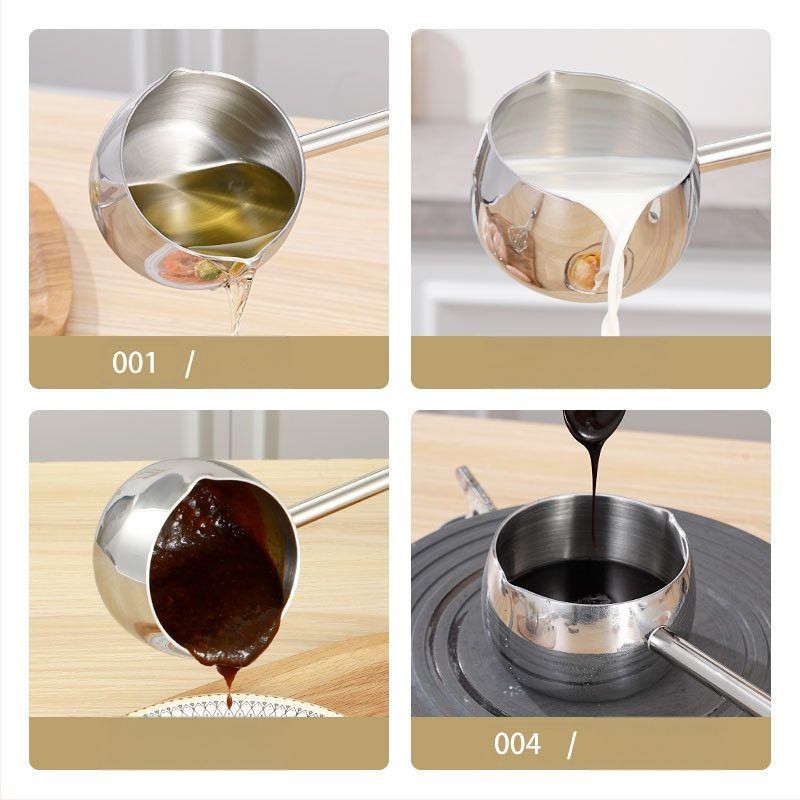 001 /

004 /