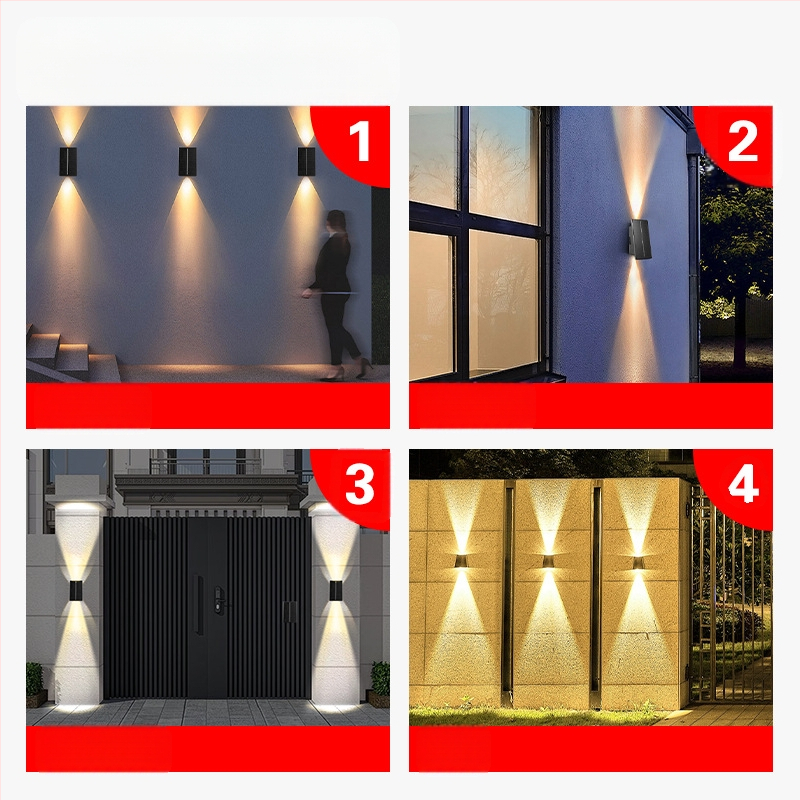 1

2

3

4