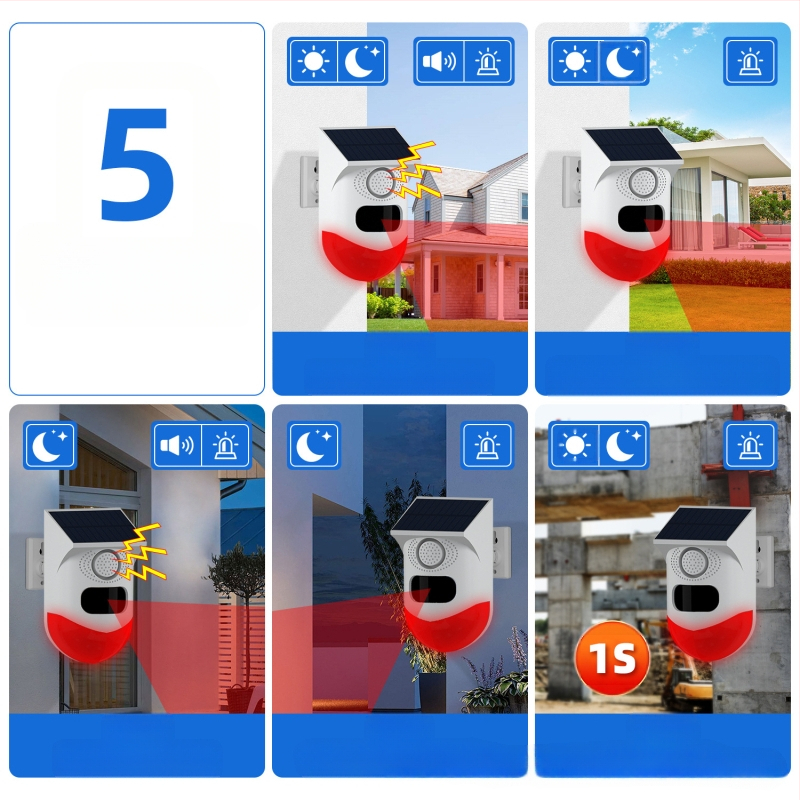 5

1S