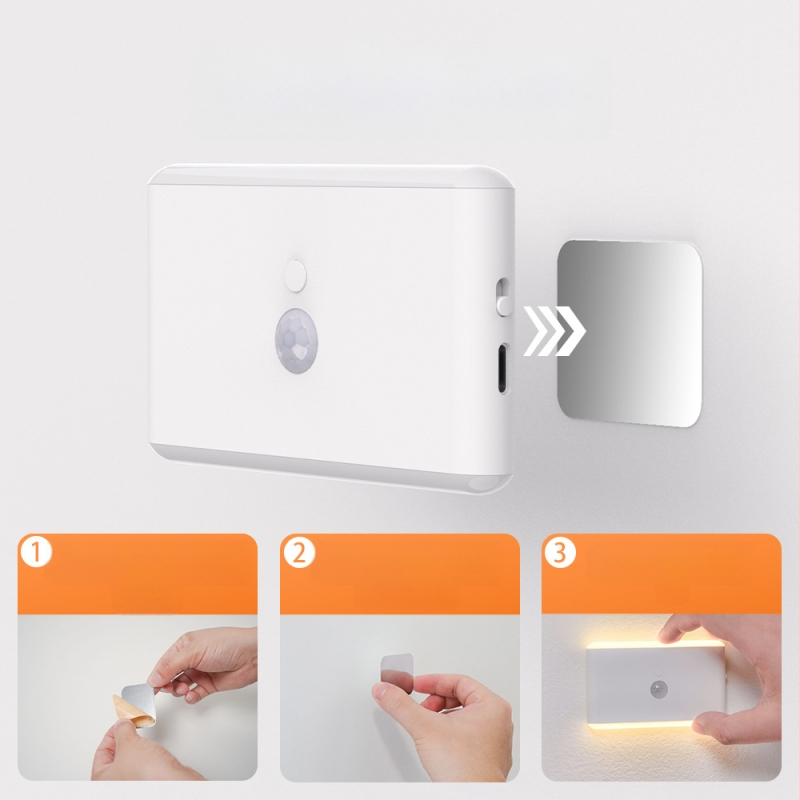 1

2

3