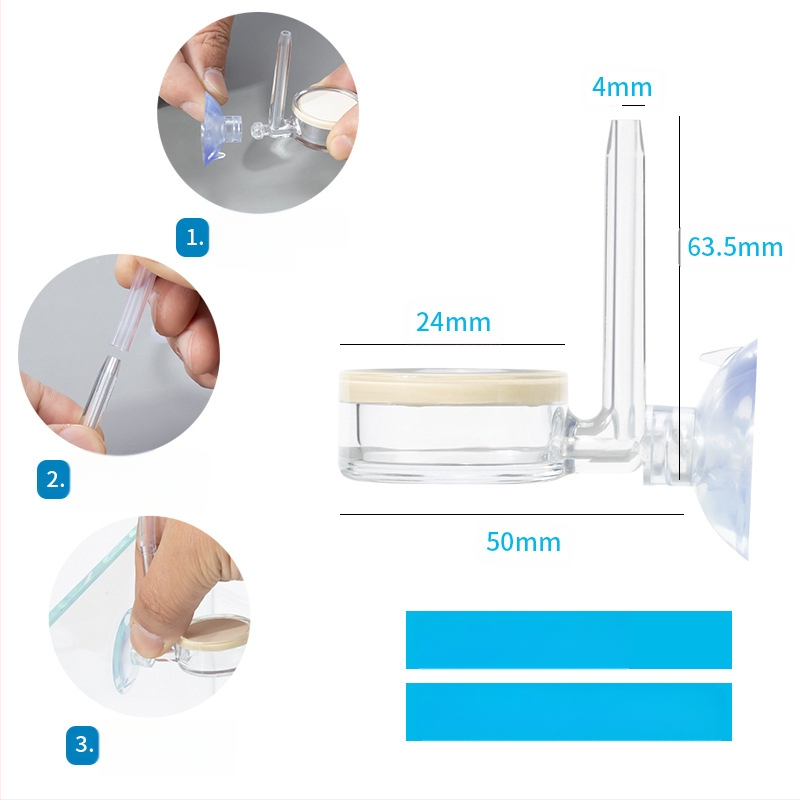 1.

2.

3.

4mm

63.5mm

24mm

50mm