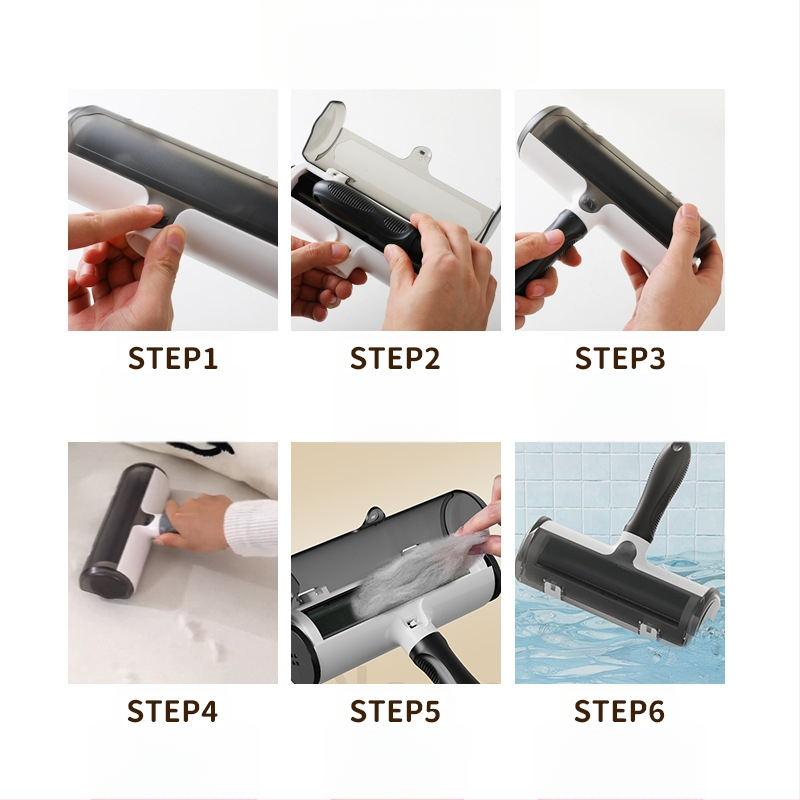 STEP1

STEP2

STEP3

STEP4

STEP5

STEP6