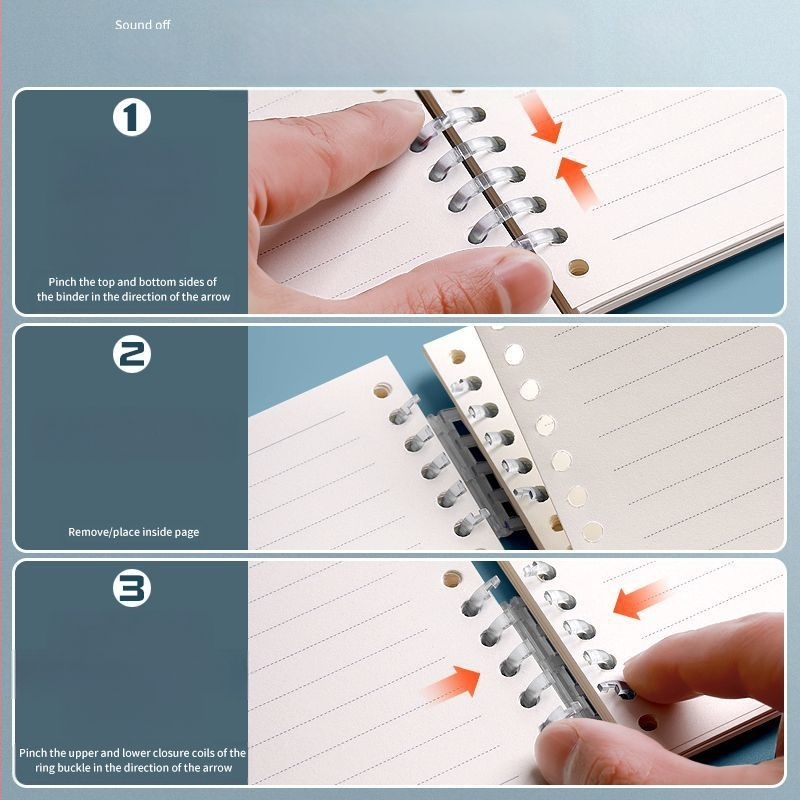 Sound off

1

Pinch the top and bottom sides of the binder in the direction of the arrow

2

Remove/place inside page

3

Pinch the upper and lower closure coils of the ring buckle in the direction of the arrow