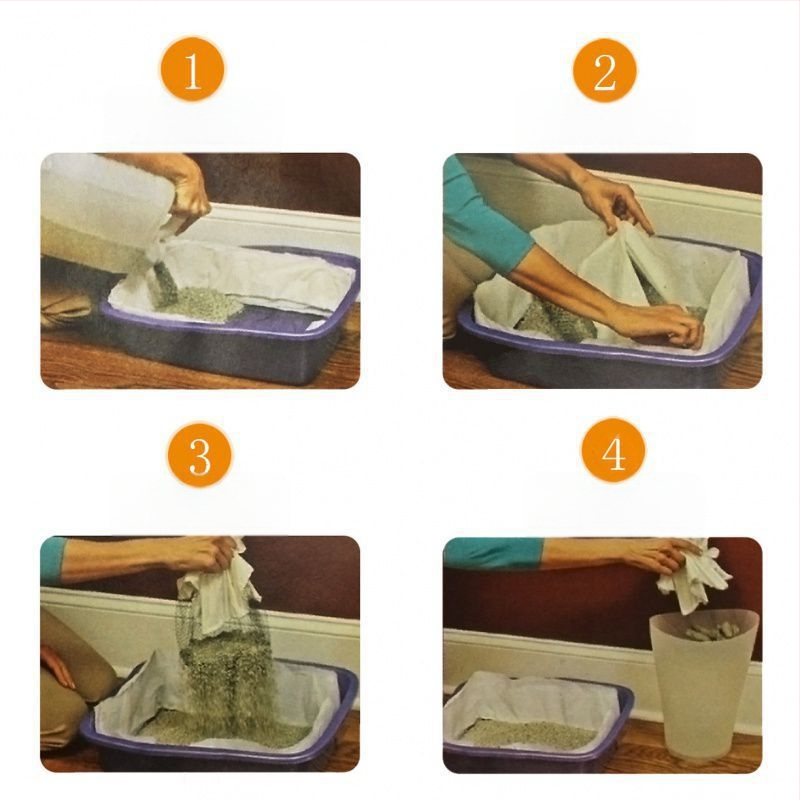 1

2

3

4