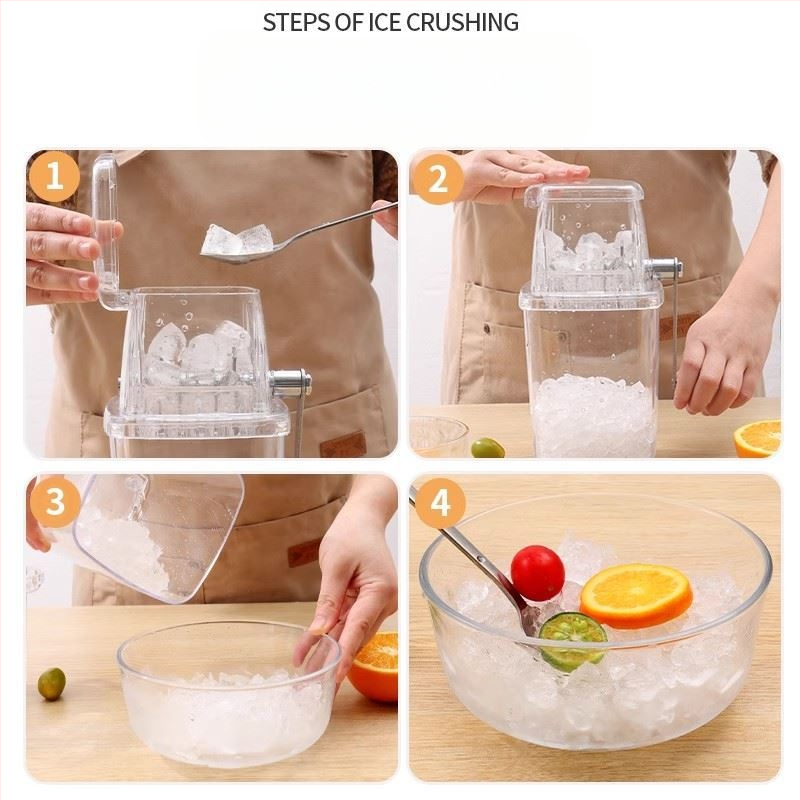 STEPS OF ICE CRUSHING

1

2

3

4