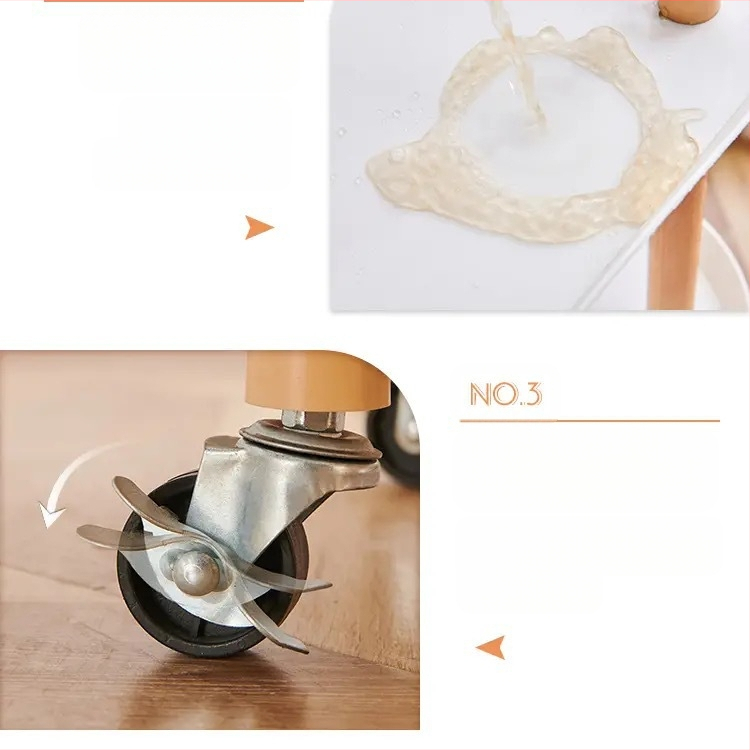 NO.3