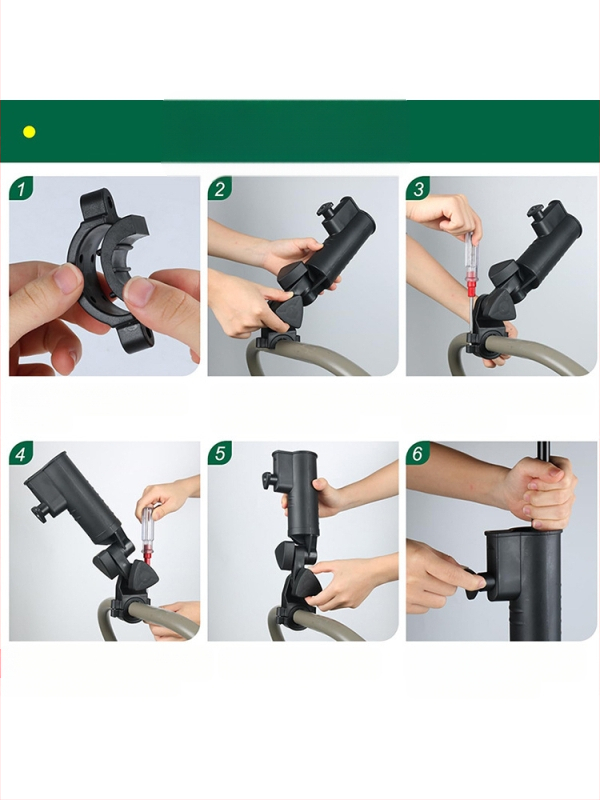 1

2

3

4

5

6