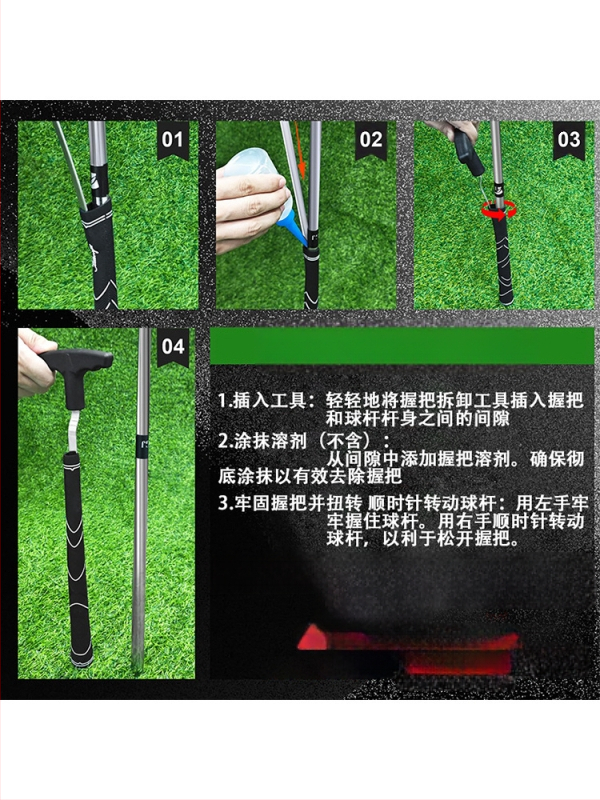 01

02

03

04

1.插入工具：轻轻地将握把拆卸工具插入握把和球杆杆身之间的间隙

2.涂抹溶剂（不含）：从间隙中添加握把溶剂。确保彻底涂抹以有效去除握把

3.牢固握把并扭转 顺时针转动球杆：用左手牢牢握住球杆。用右手顺时针转动球杆，以利于松开握把。