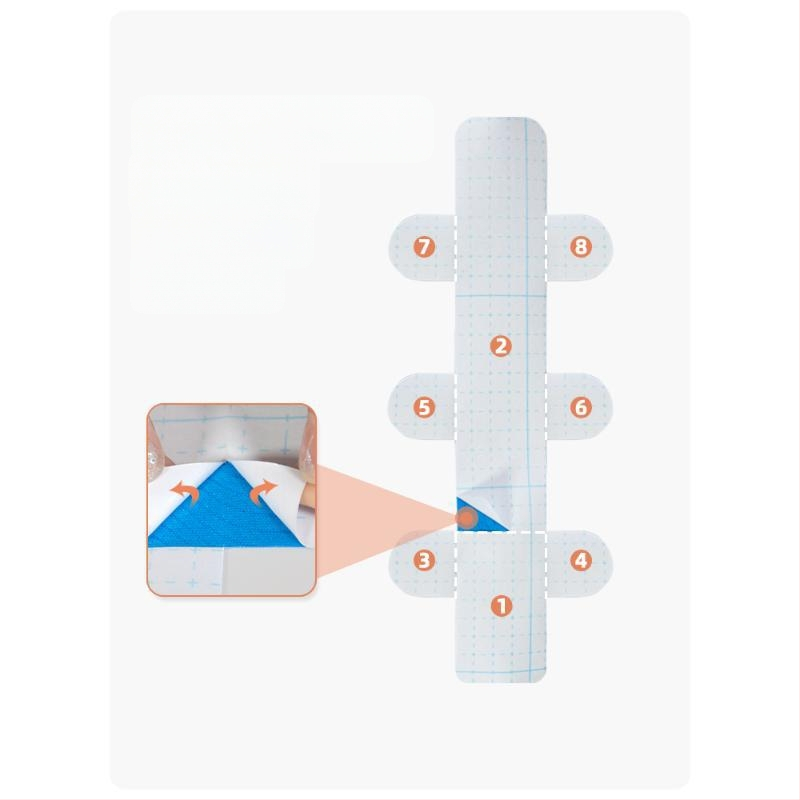 7
8
2
5
6
3
4
1