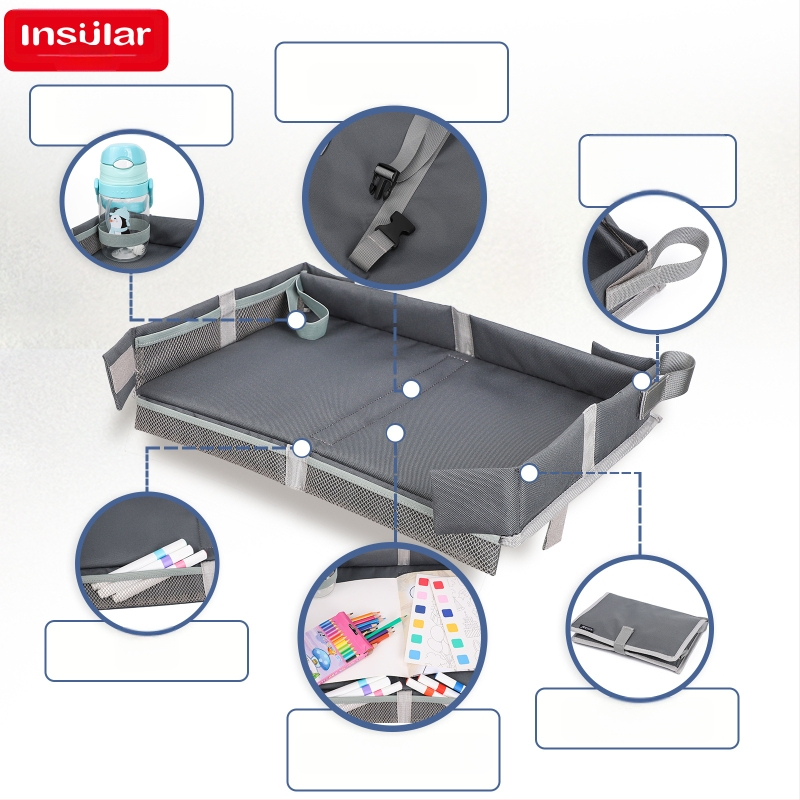 Insular