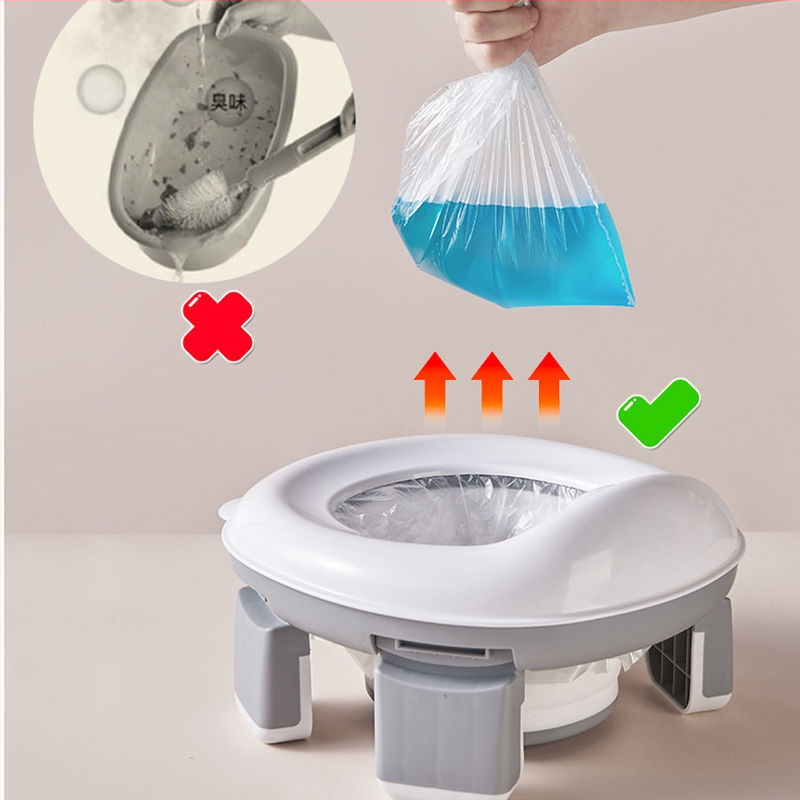 臭味