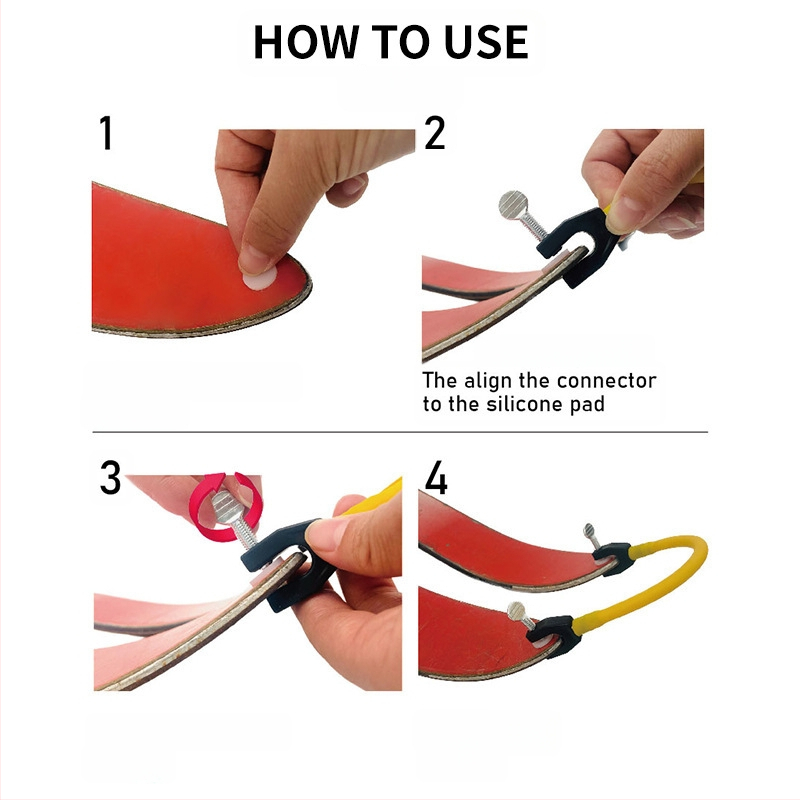 HOW TO USE

1

2

The align the connector to the silicone pad

3

4