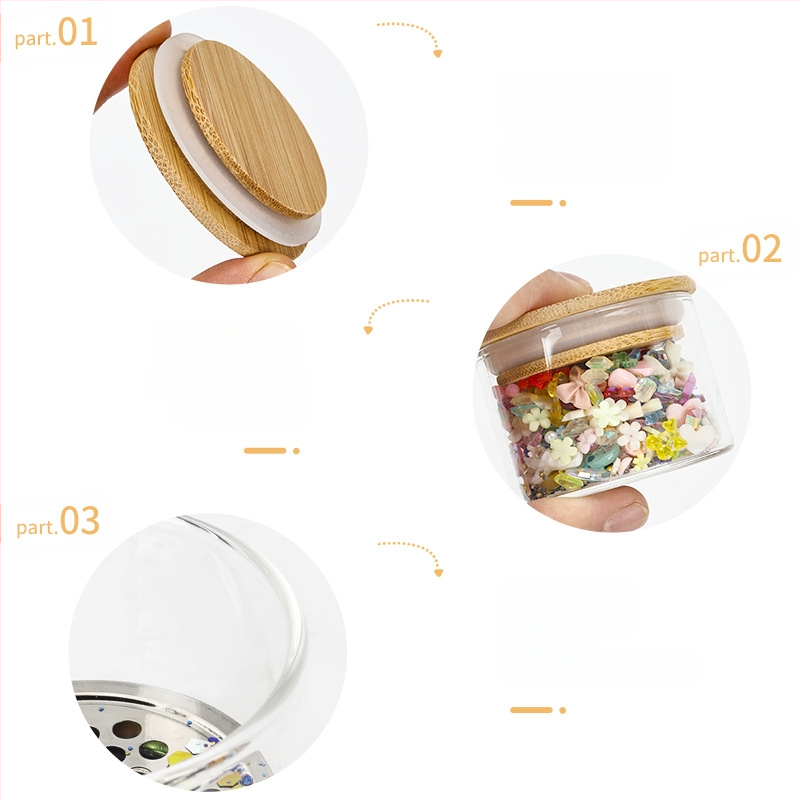 part.01

part.02

part.03