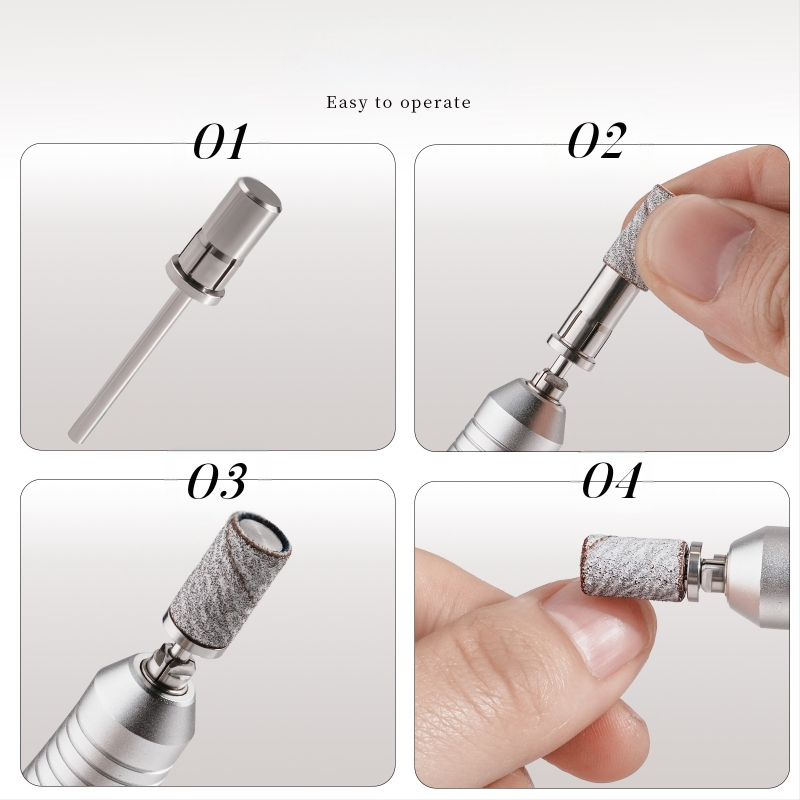 Easy to operate

01

02

03

04