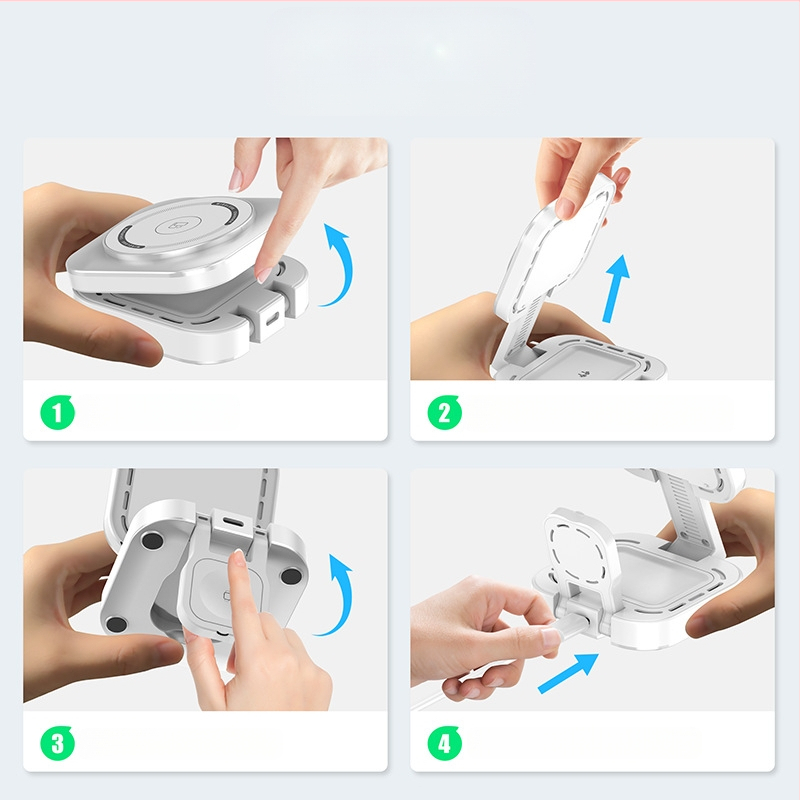 1

2

3

4