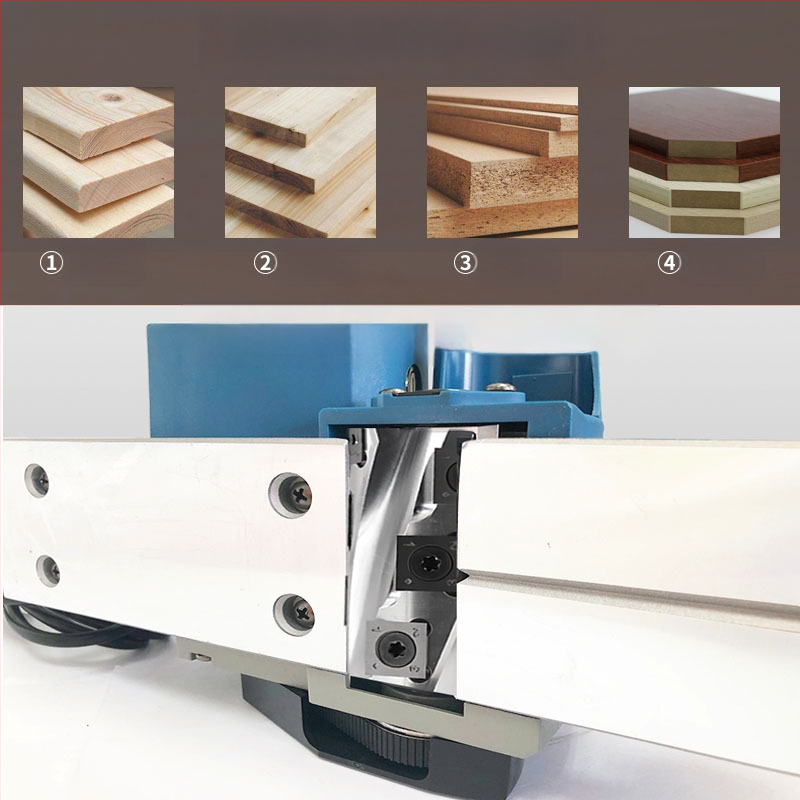 ①

②

③

④