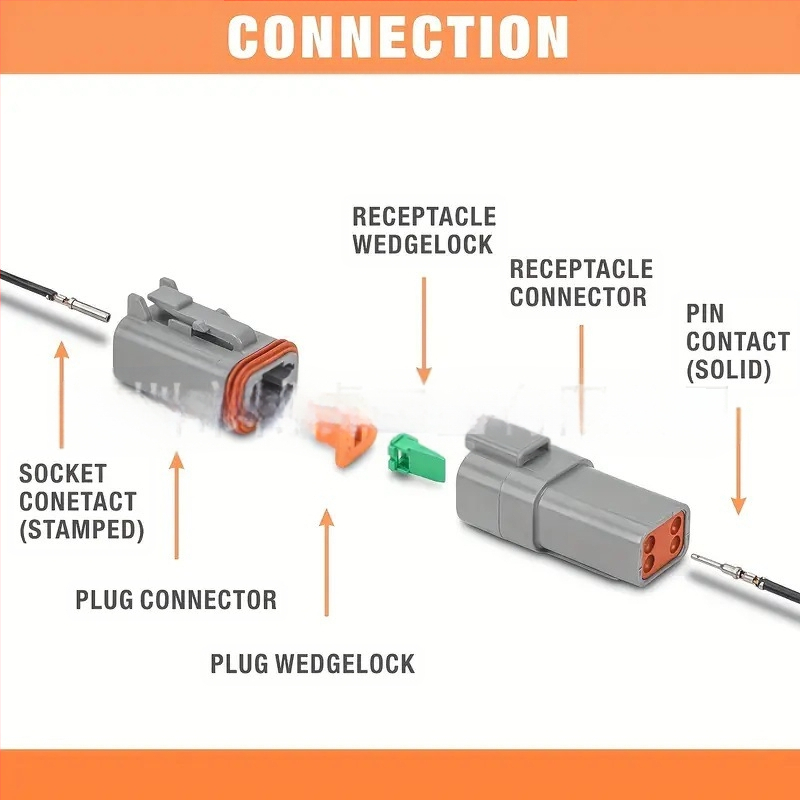 CONNECTION

RECEPTACLE WEDGELOCK

RECEPTACLE CONNECTOR

PIN CONTACT (SOLID)

SOCKET CONETACT (STAMPED)

PLUG CONNECTOR

PLUG WEDGELOCK