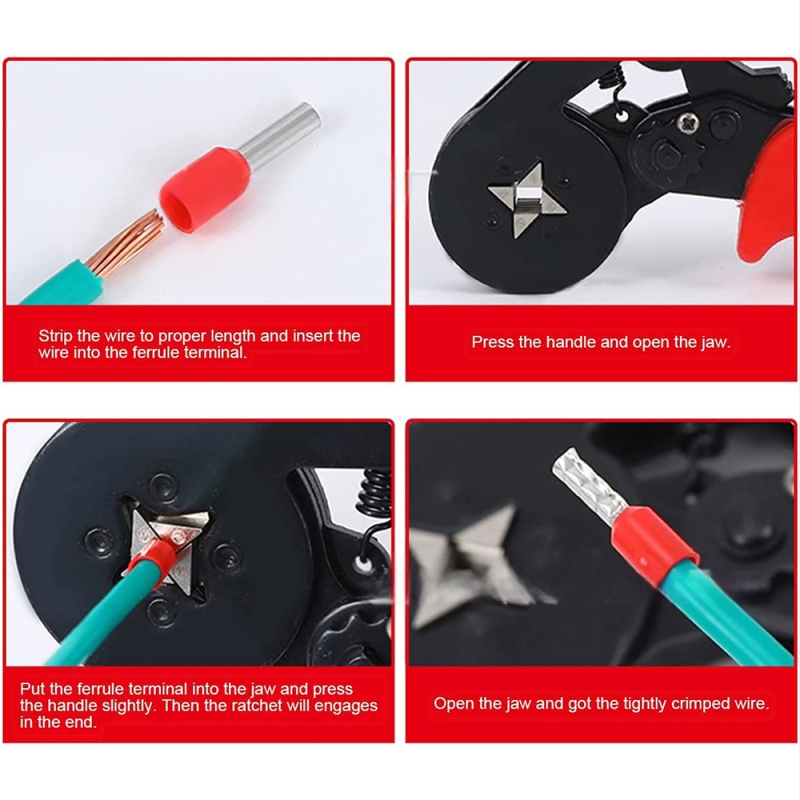 Strip the wire to proper length and insert the wire into the ferrule terminal.

Press the handle and open the jaw.

Put the ferrule terminal into the jaw and press the handle slightly. Then the ratchet will engages in the end.

Open the jaw and got the tightly crimped wire.