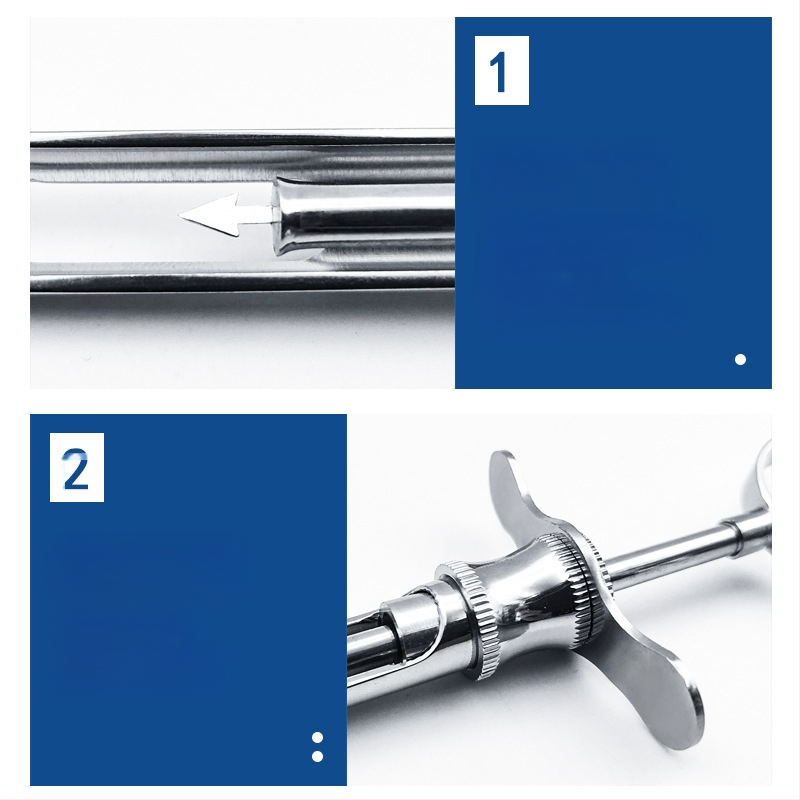 1

2