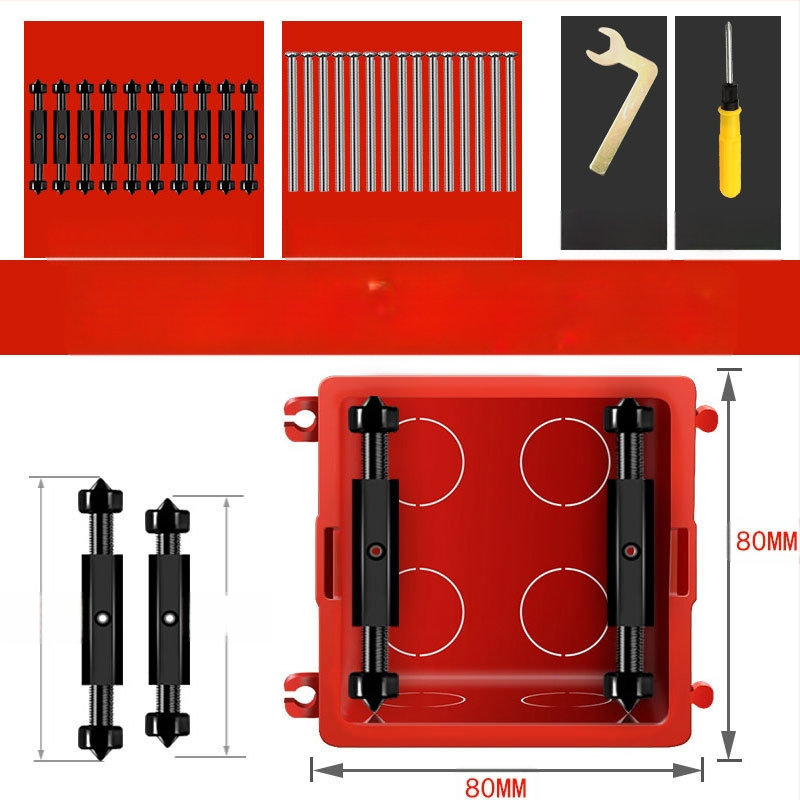 80MM

80MM