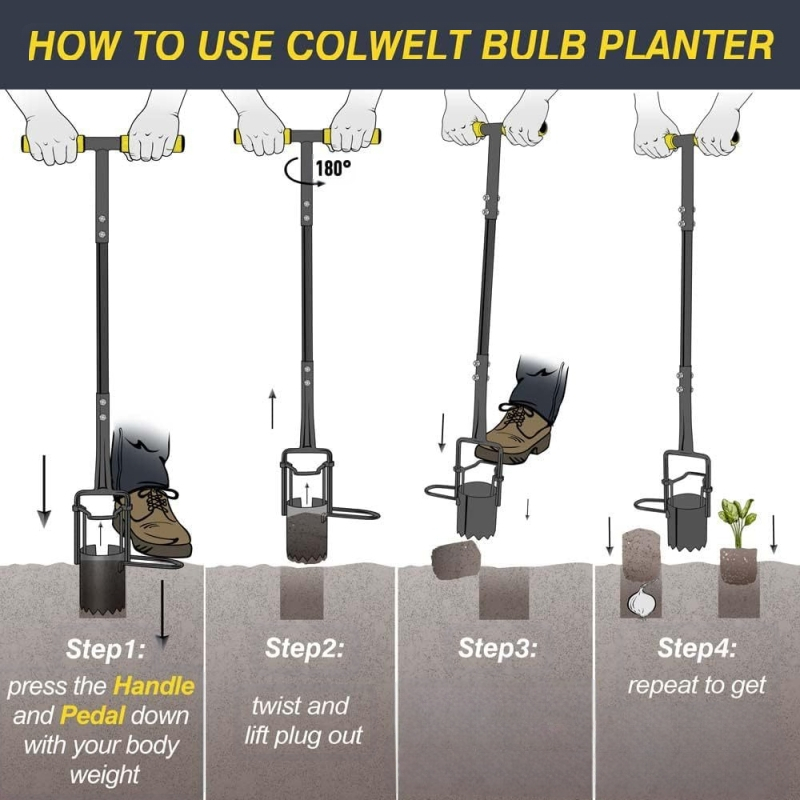 HOW TO USE COLWELT BULB PLANTER

180°

Step1:
press the Handle and Pedal down with your body weight

Step2:
twist and lift plug out

Step3:

Step4:
repeat to get