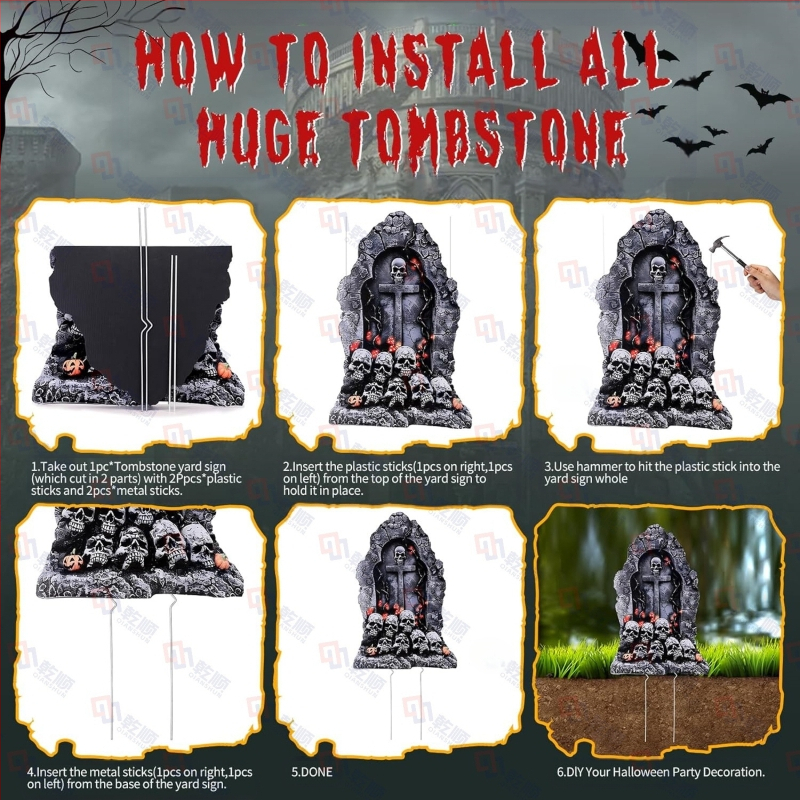 HOW TO INSTALL ALL HUGE TOMBSTONE

1.Take out 1pc*Tombstone yard sign (which cut in 2 parts) with 2Ppcs*plastic sticks and 2pcs*metal sticks.

2.Insert the plastic sticks(1pcs on right,1pcs on left) from the top of the yard sign to hold it in place.

3.Use hammer to hit the plastic stick into the yard sign whole

4.Insert the metal sticks(1pcs on right,1pcs on left) from the base of the yard sign.

5.DONE

6.DIY Your Halloween Party Decoration.