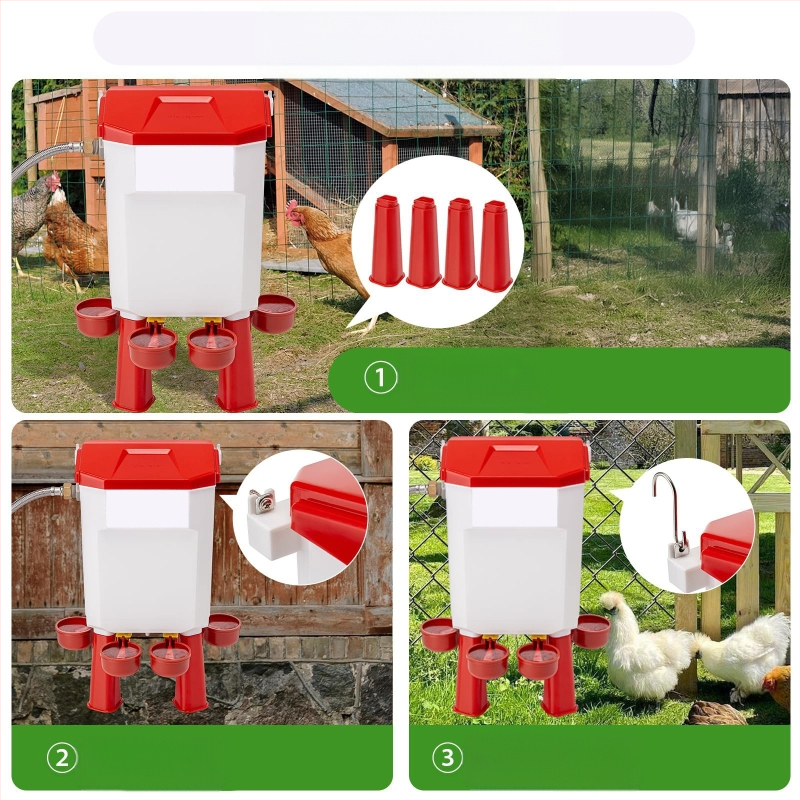 ①

②

③