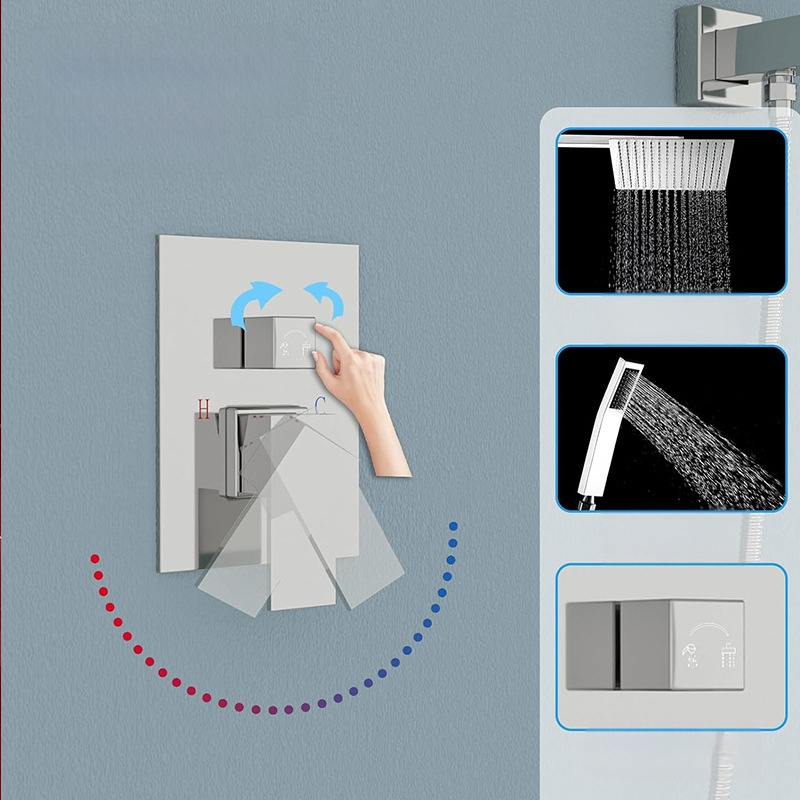 H
C