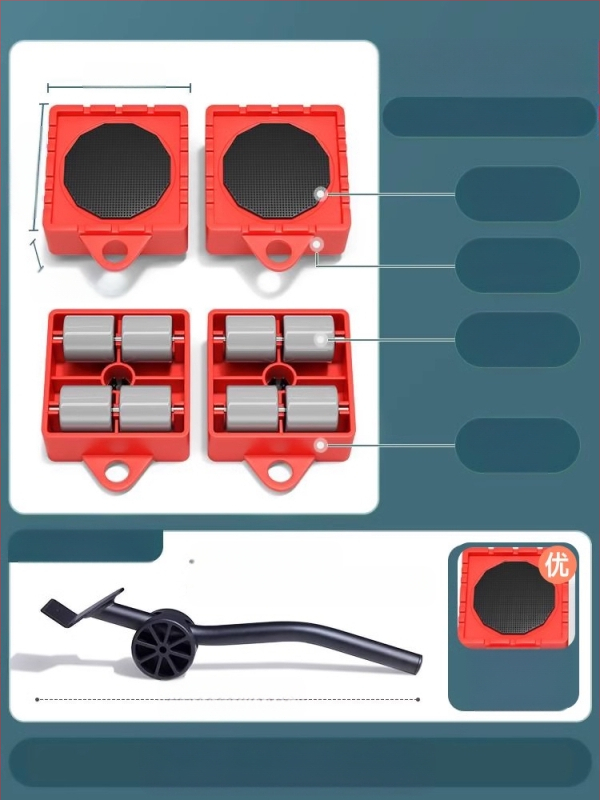 优