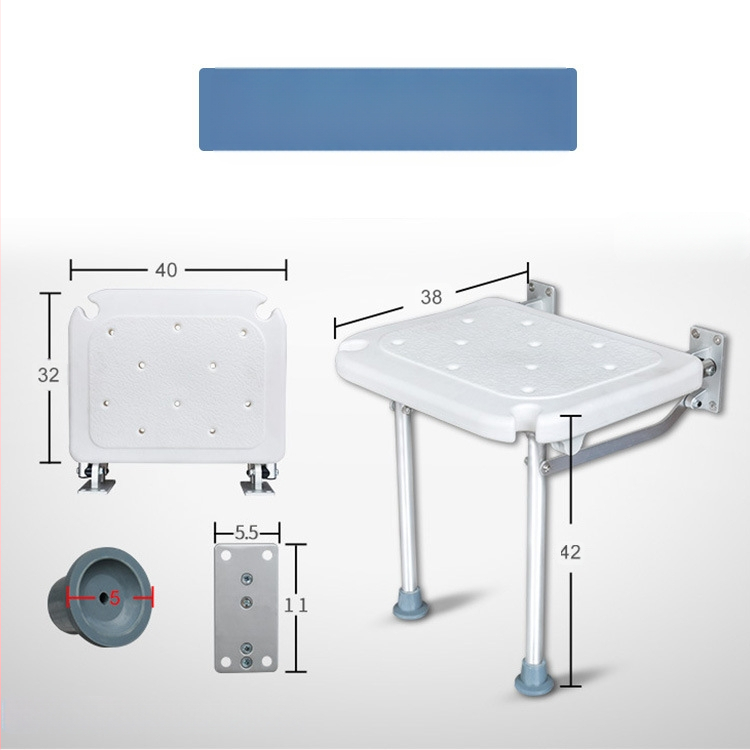 40

32

38

42

5.5

11

5