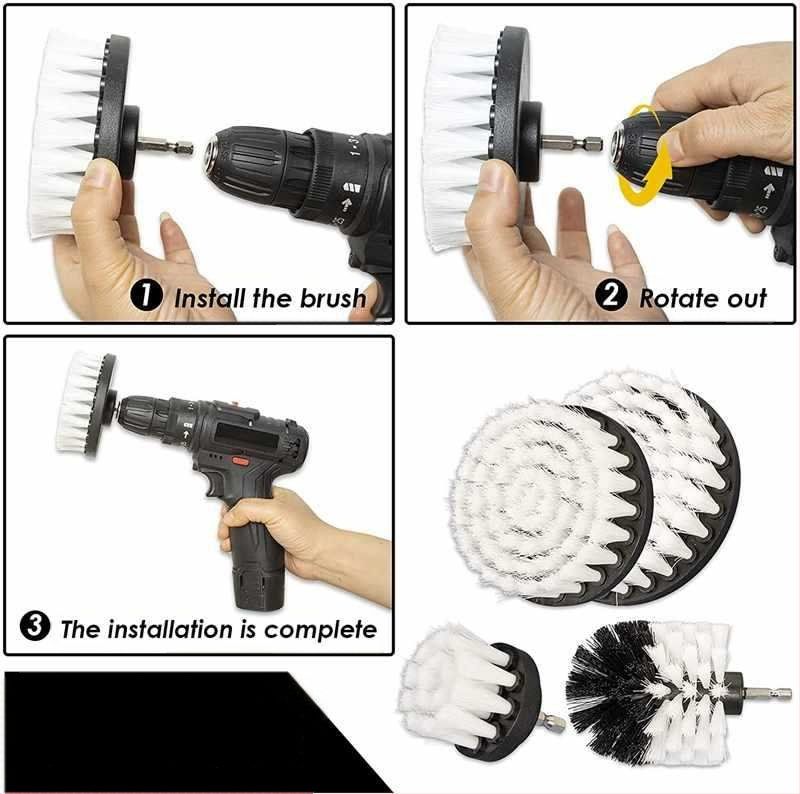 1 Install the brush

2 Rotate out

3 The installation is complete