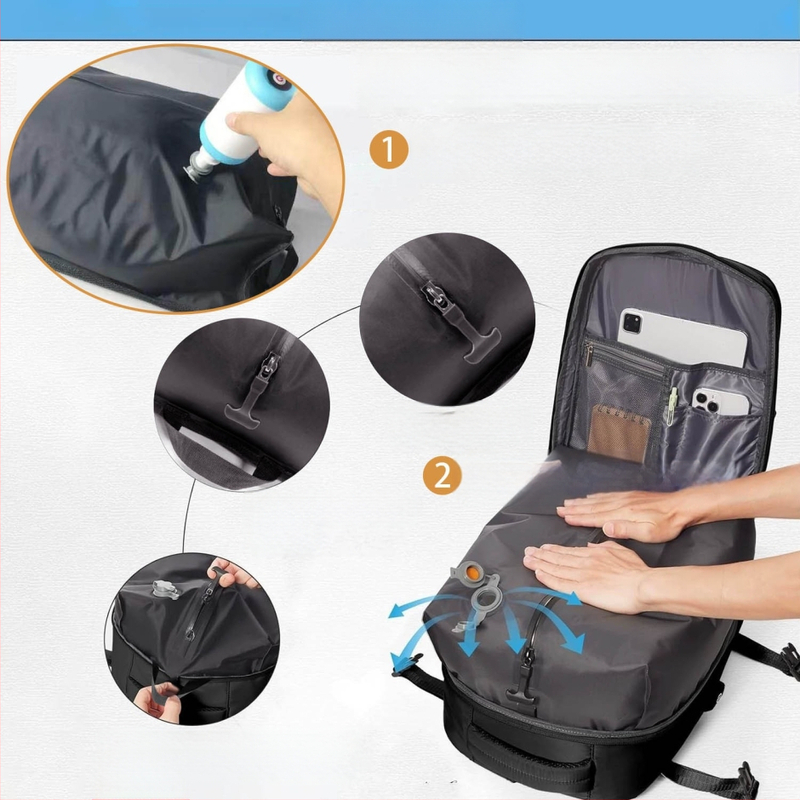 1

2