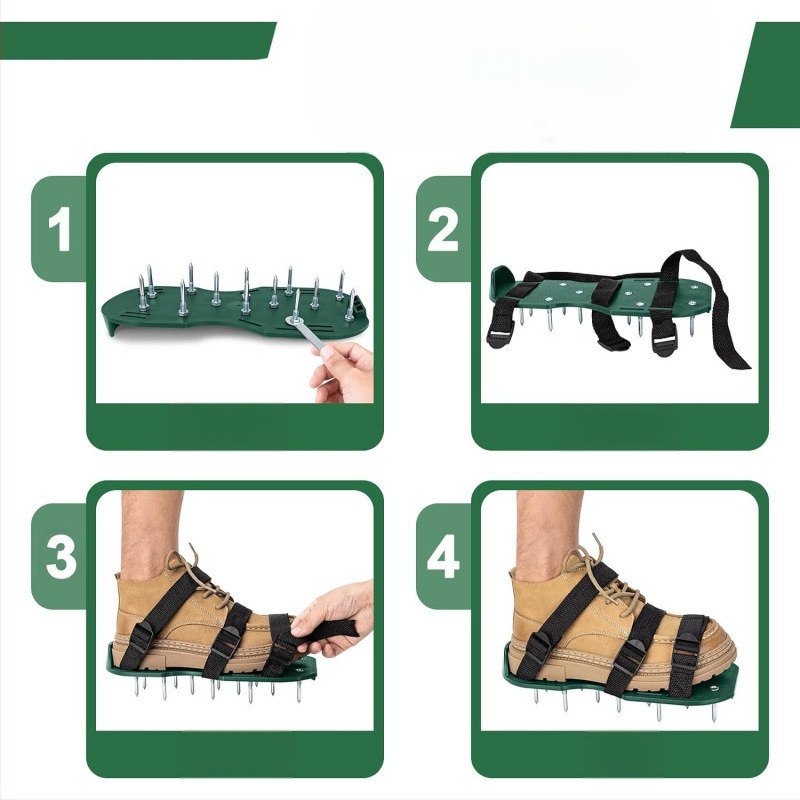 1

2

3

4